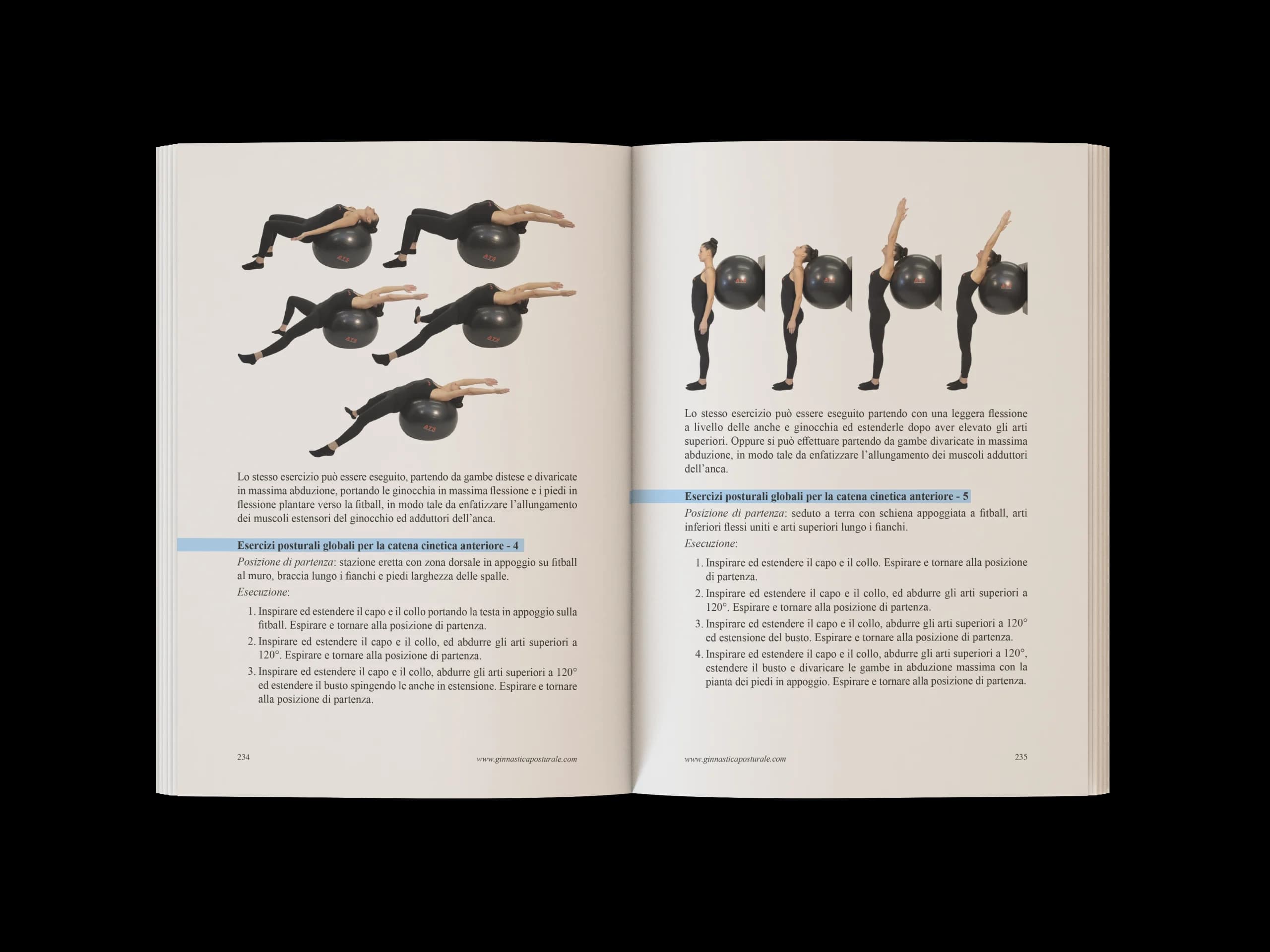 Lo stesso esercizio può essere eseguito, partendo da gambe distese e divaricate in massima abduzione, portando le ginocchia in massima flessione e i piedi in flessione plantare verso la fitball, in modo tale da enfatizzare l'allungamento dei muscoli estensori del ginocchio ed adduttori dell'anca.

Esercizi posturali globali per la catena cinetica anteriore - 4

Posizione di partenza: stazione eretta con zona dorsale in appoggio su fitball al muro, braccia lungo i fianchi e piedi larghezza delle spalle.

Esecuzione:

1. Inspirare ed estendere il capo e il collo portando la testa in appoggio sulla fitball. Espirare e tornare alla posizione di partenza.
2. Inspirare ed estendere il capo e il collo, ed abdurre gli arti superiori a 120°. Espirare e tornare alla posizione di partenza.
3. Inspirare ed estendere il capo e il collo, abdurre gli arti superiori a 120° ed estendere il busto spingendo le anche in estensione. Espirare e tornare alla posizione di partenza.

234 www.ginnasticaposturale.com

Lo stesso esercizio può essere eseguito partendo con una leggera flessione a livello delle anche e ginocchia ed estenderle dopo aver elevato gli arti superiori. Oppure si può effettuare partendo da gambe divaricate in massima abduzione, in modo tale da enfatizzare l'allungamento dei muscoli adduttori dell'anca.

Esercizi posturali globali per la catena cinetica anteriore - 5

Posizione di partenza: seduto a terra con schiena appoggiata a fitball, arti inferiori flessi uniti e arti superiori lungo i fianchi.

Esecuzione:

1. Inspirare ed estendere il capo e il collo. Espirare e tornare alla posizione di partenza.
2. Inspirare ed estendere il capo e il collo, ed abdurre gli arti superiori a 120°. Espirare e tornare alla posizione di partenza.
3. Inspirare ed estendere il capo e il collo, abdurre gli arti superiori a 120° ed estensione del busto. Espirare e tornare alla posizione di partenza.
4. Inspirare ed estendere il capo e il collo, abdurre gli arti superiori a 120°, estendere il busto e divaricare le gambe in abduzione massima con la pianta dei piedi in appoggio. Espirare e tornare alla posizione di partenza.

www.ginnasticaposturale.com 235